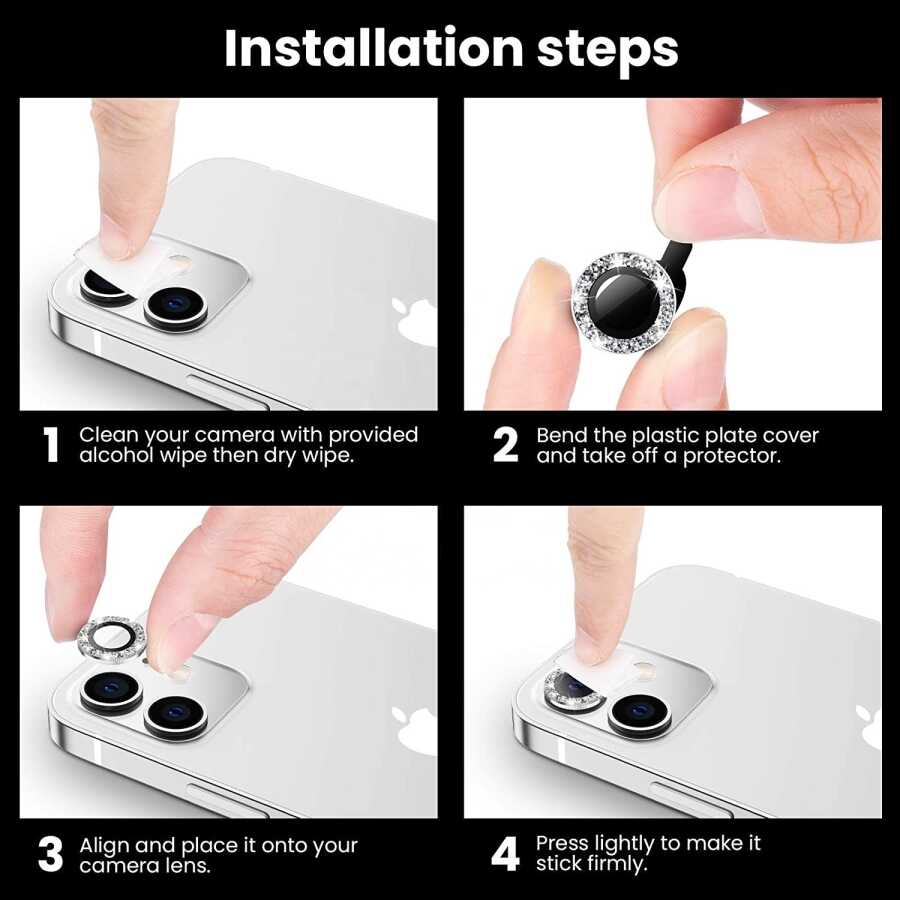 Installation steps

1 Clean your camera with provided alcohol wipe then dry wipe.

2 Bend the plastic plate cover and take off a protector.

3 Align and place it onto your camera lens.

4 Press lightly to make it stick firmly.