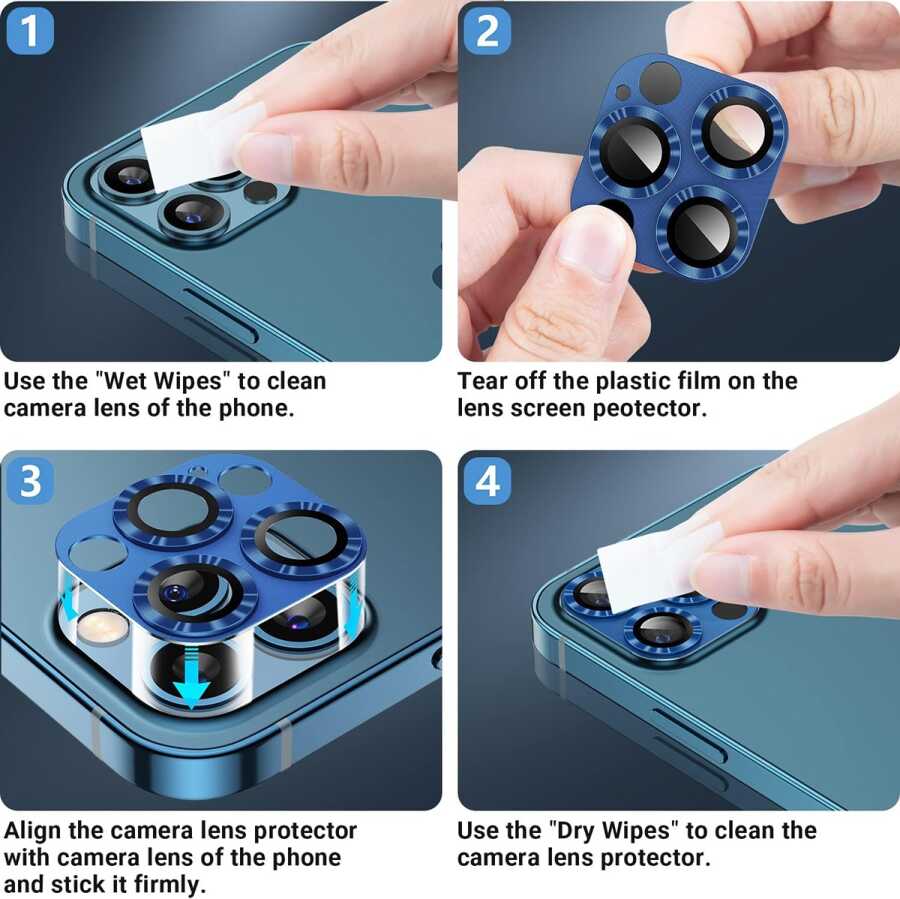 1

Use the "Wet Wipes" to clean camera lens of the phone.

2

Tear off the plastic film on the lens screen peotector.

3

Align the camera lens protector with camera lens of the phone and stick it firmly.

4

Use the "Dry Wipes" to clean the camera lens protector.